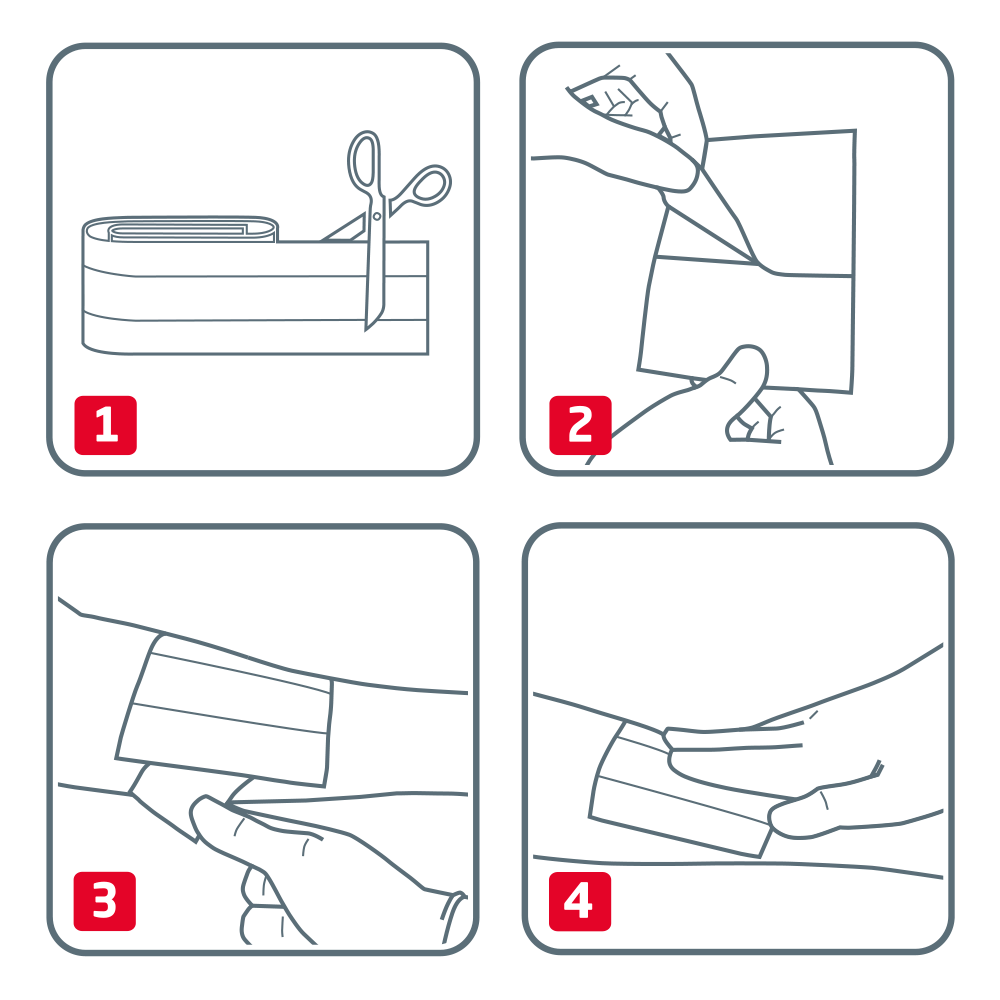 1

2

3

4